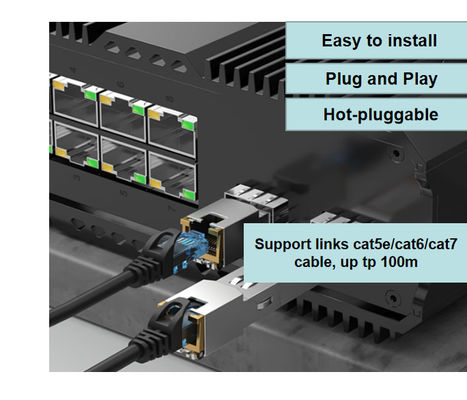 Easy to install

Plug and Play

Hot-pluggable

Support links cat5e/cat6/cat7 cable, up tp 100m